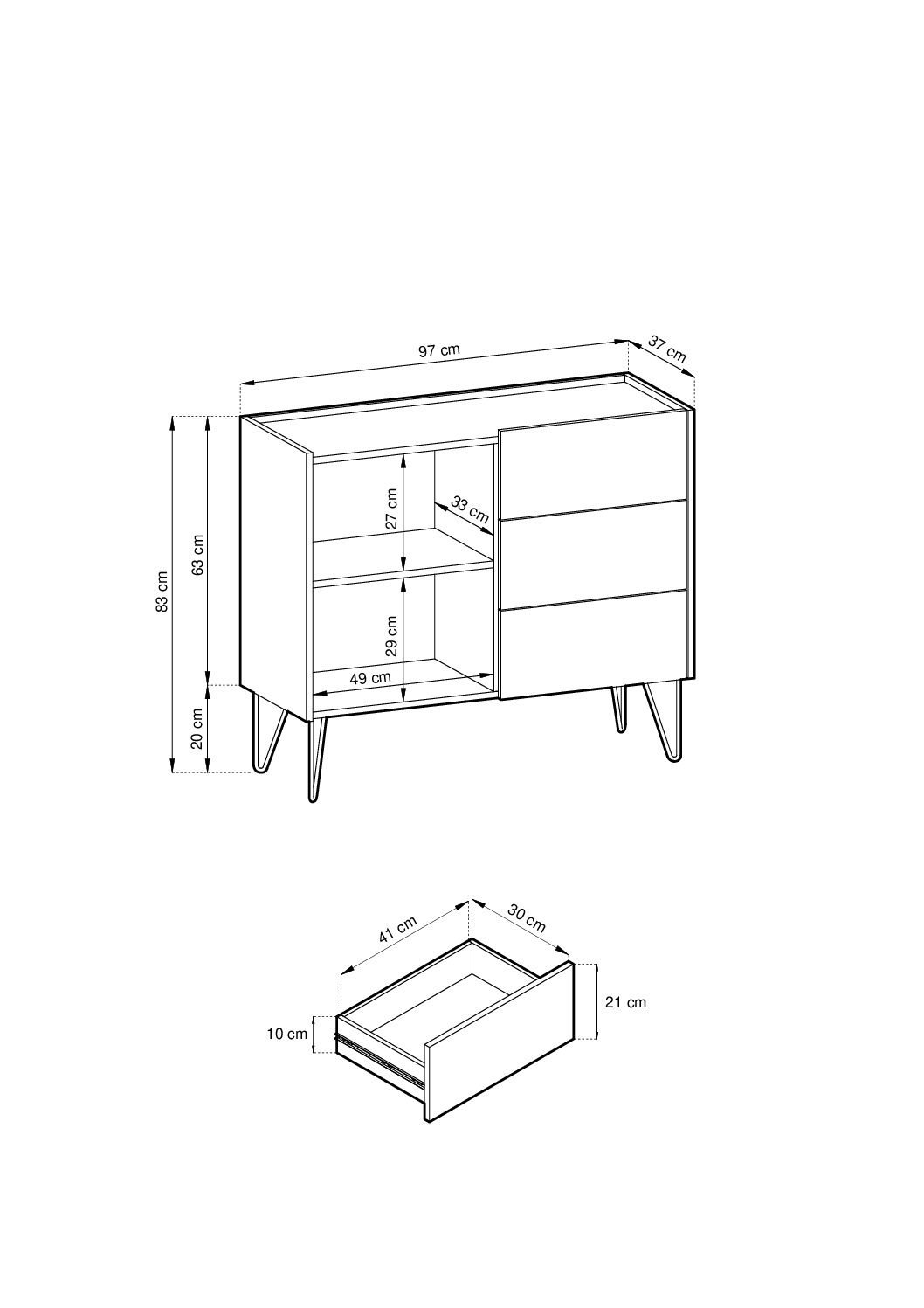 97 cm
37 cm
83 cm
63 cm
27 cm
33 cm
29 cm
49 cm
20 cm

41 cm
30 cm
21 cm
10 cm